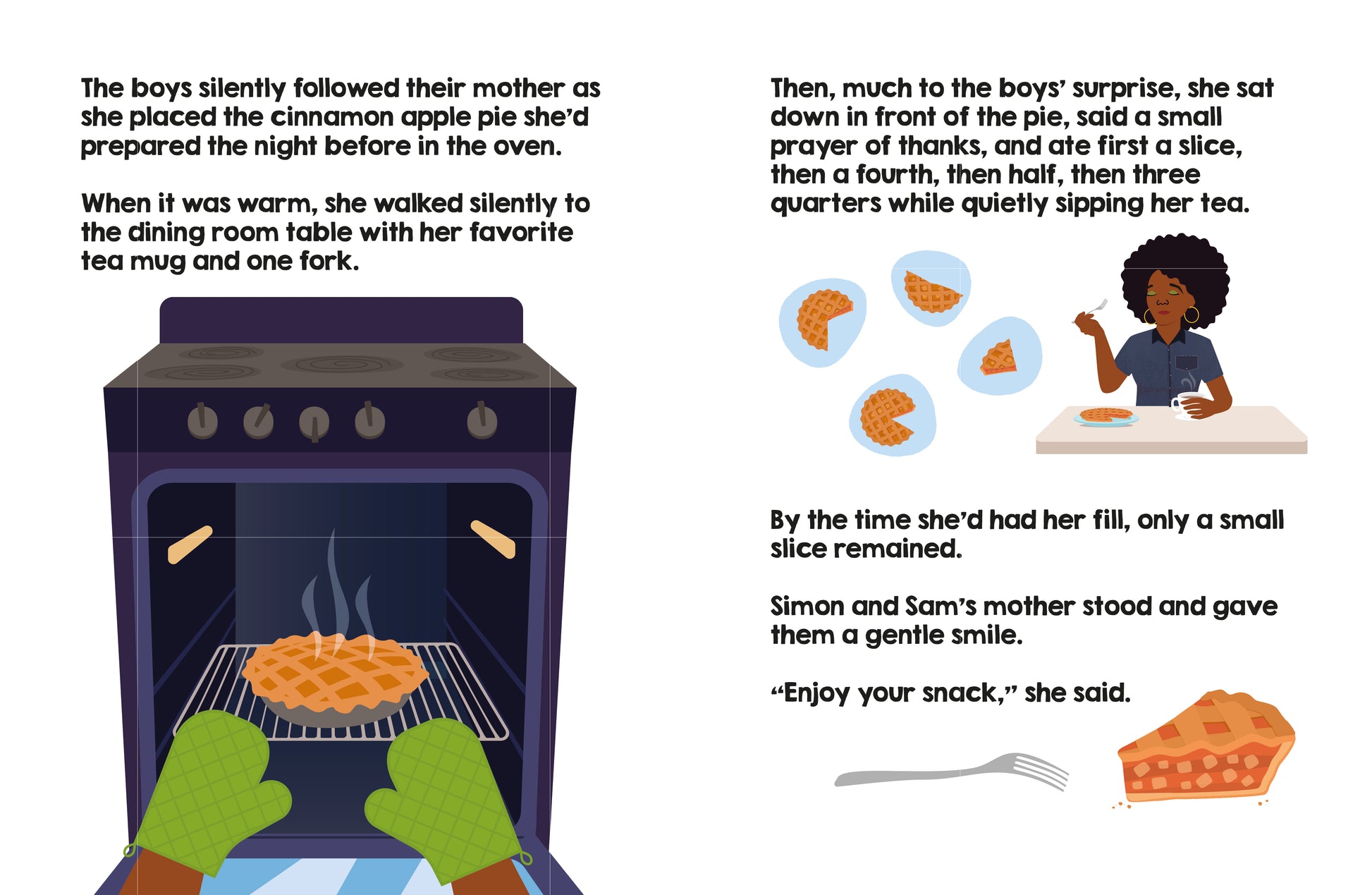 The boys silently followed their mother as she placed the cinnamon apple pie she'd prepared the night before in the oven.

When it was warm, she walked silently to the dining room table with her favorite tea mug and one fork.

Then, much to the boys' surprise, she sat down in front of the pie, said a small prayer of thanks, and ate first a slice, then a fourth, then half, then three quarters while quietly sipping her tea.

By the time she'd had her fill, only a small slice remained.

Simon and Sam's mother stood and gave them a gentle smile.

"Enjoy your snack," she said.